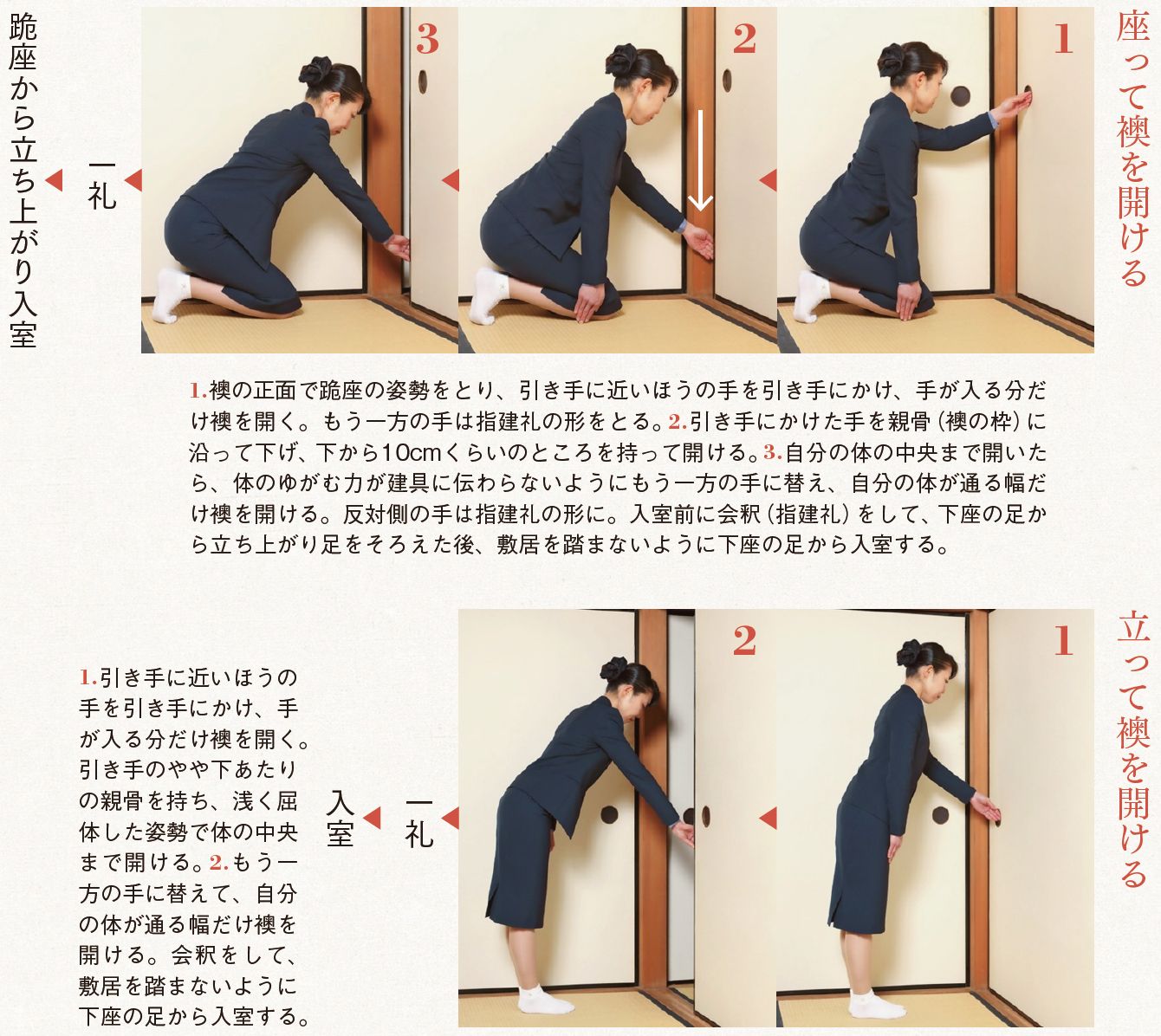 座って襖を開ける

1

2

3

一礼

跪座から立ち上がり入室

1.襖の正面で跪座の姿勢をとり、引き手に近いほうの手を引き手にかけ、手が入る分だけ襖を開く。もう一方の手は指建礼の形をとる。2.引き手にかけた手を親骨（襖の枠）に沿って下げ、下から10cmくらいのところを持って開ける。3.自分の体の中央まで開いたら、体のゆがむ力が建具に伝わらないようにもう一方の手に替え、自分の体が通る幅だけ襖を開ける。反対側の手は指建礼の形に。入室前に会釈（指建礼）をして、下座の足から立ち上がり足をそろえた後、敷居を踏まないように下座の足から入室する。

立って襖を開ける

1

2

一礼

入室

1.引き手に近いほうの手を引き手にかけ、手が入る分だけ襖を開く。引き手のやや下あたりの親骨を持ち、浅く屈体した姿勢で体の中央まで開ける。2.もう一方の手に替えて、自分の体が通る幅だけ襖を開ける。会釈をして、敷居を踏まないように下座の足から入室する。